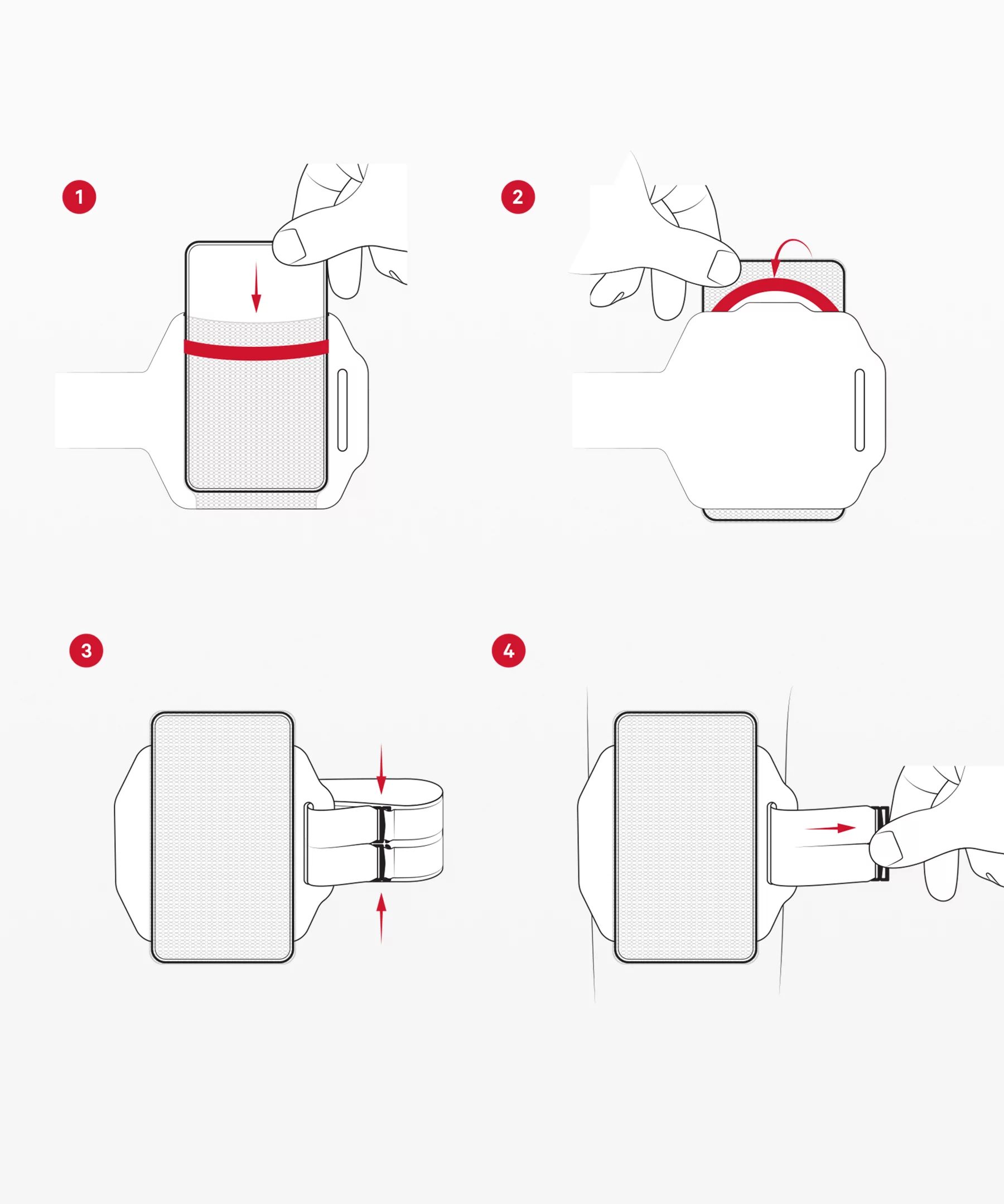 1

2

3

4